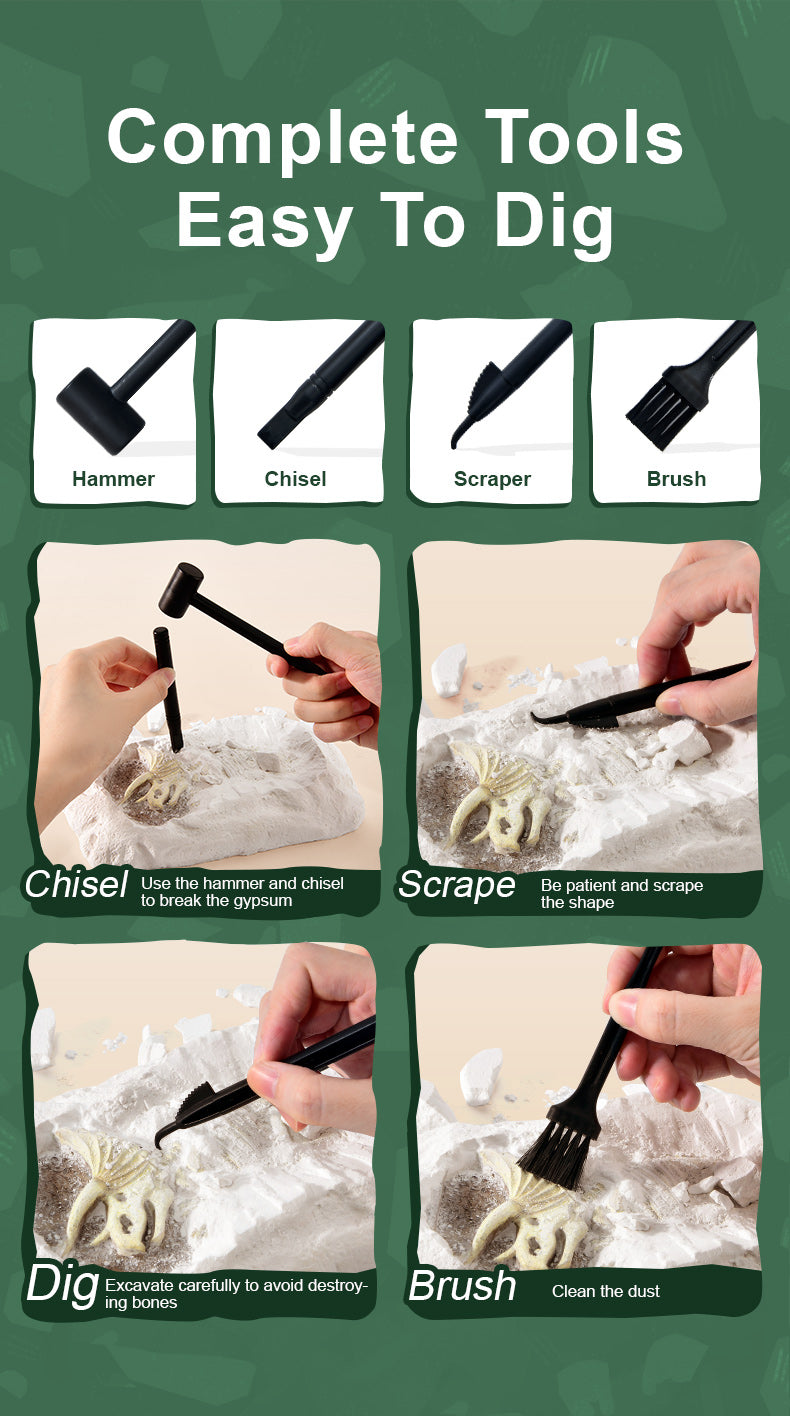 Complete Tools Easy To Dig

Hammer

Chisel

Scraper

Brush

Chisel Use the hammer and chisel to break the gypsum

Scrape Be patient and scrape the shape

Dig Excavate carefully to avoid destroying bones

Brush Clean the dust